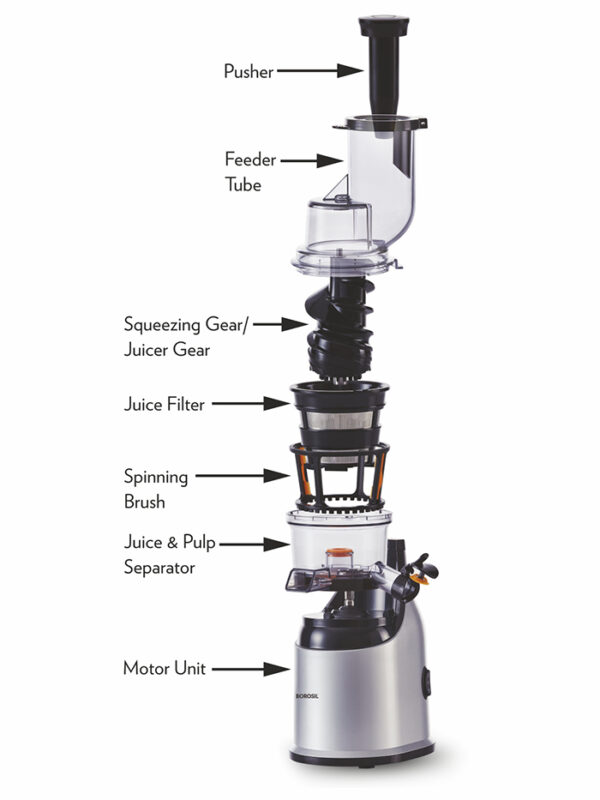 Pusher

Feeder Tube

Squeezing Gear/ Juicer Gear

Juice Filter

Spinning Brush

Juice & Pulp Separator

Motor Unit

BOROSIL